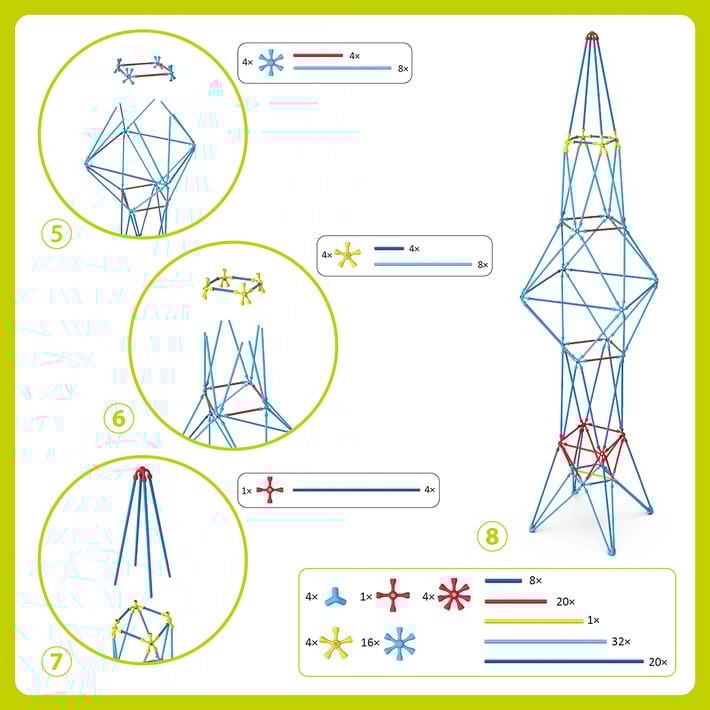 4× 4× 8×

5

4× 4× 8×

6

1× 4×

7

8

4× 1× 4× 8× 20× 1×

4× 16× 32× 20×