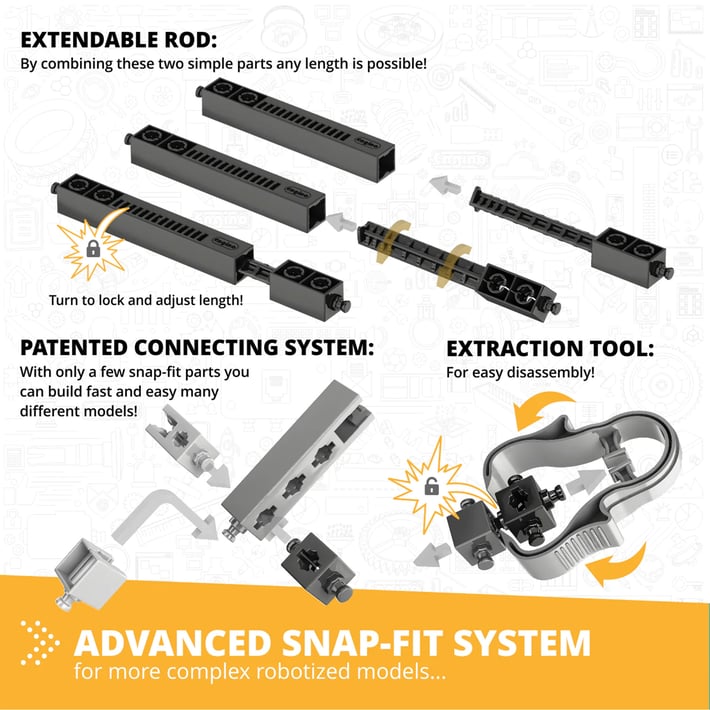 EXTENDABLE ROD:
By combining these two simple parts any length is possible!

Turn to lock and adjust length!

PATENTED CONNECTING SYSTEM:
With only a few snap-fit parts you can build fast and easy many different models!

EXTRACTION TOOL:
For easy disassembly!

ADVANCED SNAP-FIT SYSTEM
for more complex robotized models...